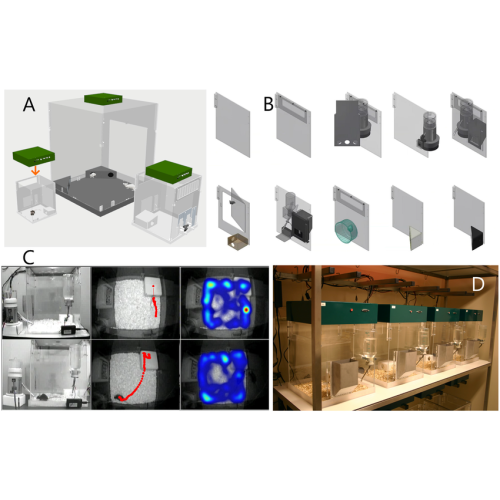 A

B

C

D